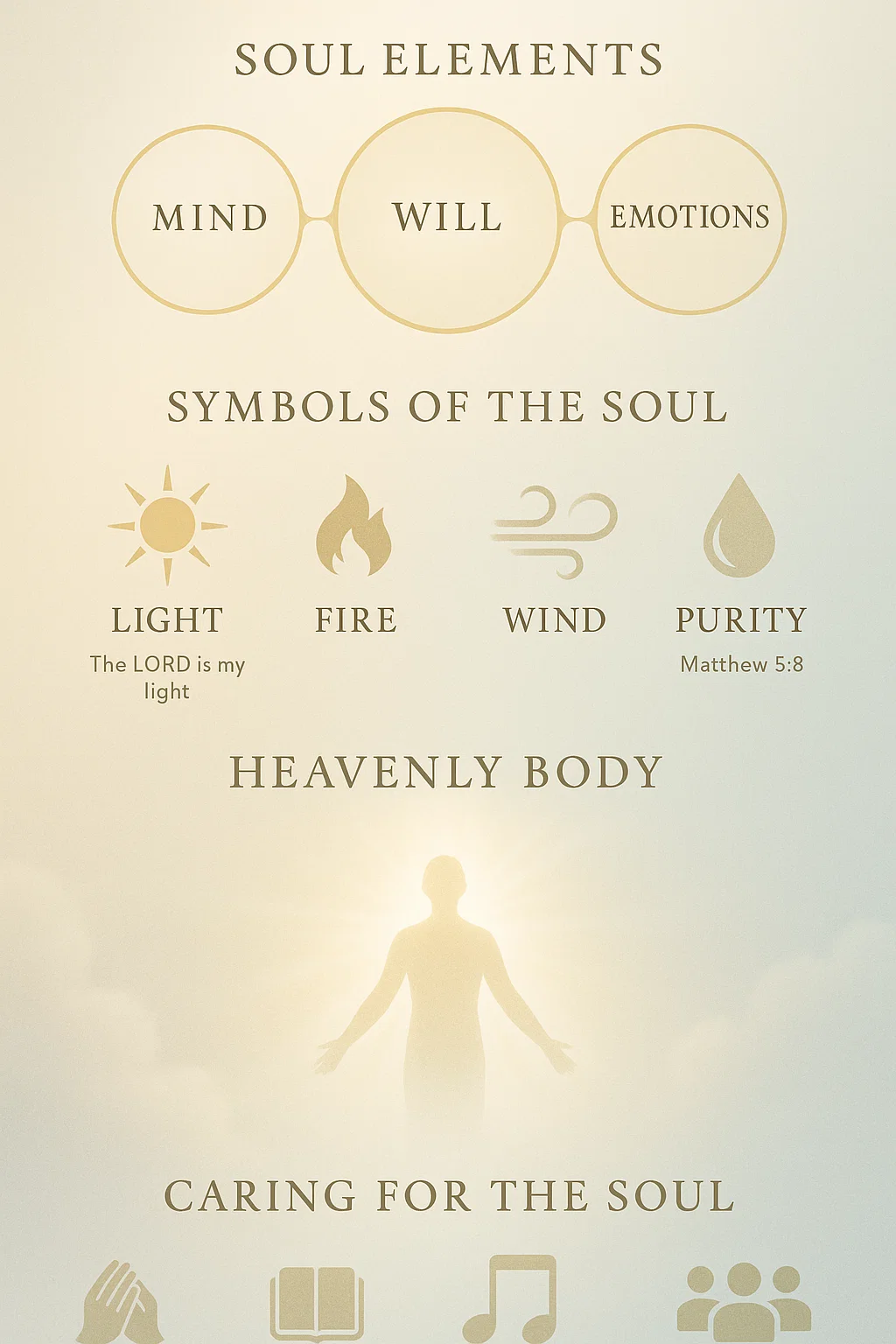 SOUL ELEMENTS

MIND

WILL

EMOTIONS

SYMBOLS OF THE SOUL

LIGHT
The LORD is my light

FIRE

WIND

PURITY
Matthew 5:8

HEAVENLY BODY

CARING FOR THE SOUL