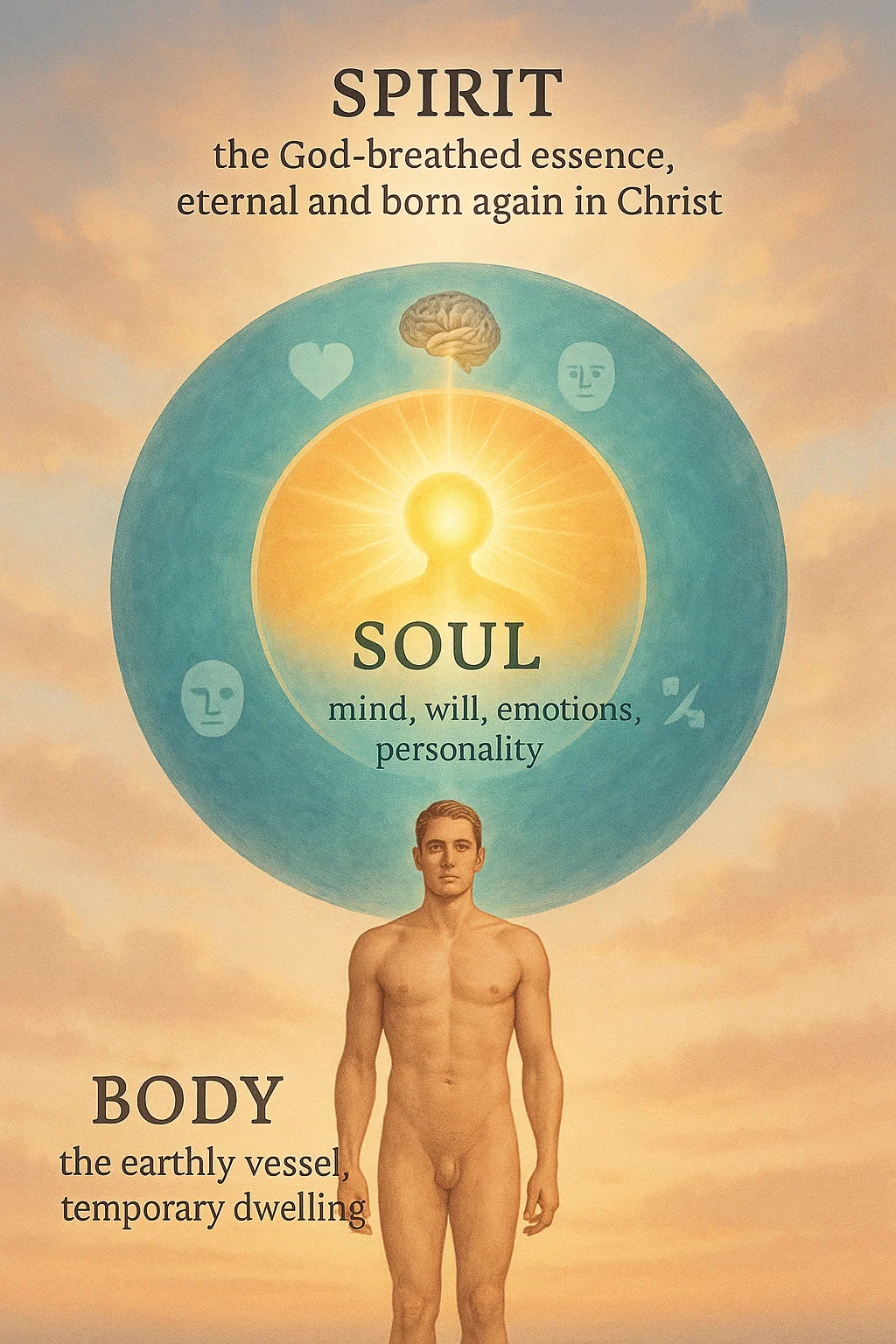 SPIRIT
the God-breathed essence, eternal and born again in Christ

SOUL
mind, will, emotions, personality

BODY
the earthly vessel, temporary dwelling